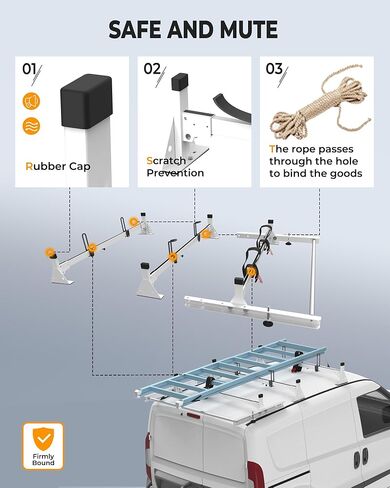 SAFE AND MUTE

01

Rubber Cap

02

Scratch Prevention

03

The rope passes through the hole to bind the goods

Firmly Bound