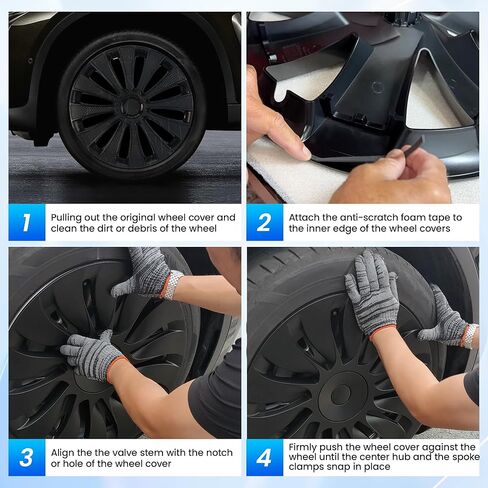 1
Pulling out the original wheel cover and clean the dirt or debris of the wheel

2
Attach the anti-scratch foam tape to the inner edge of the wheel covers

3
Align the the valve stem with the notch or hole of the wheel cover

4
Firmly push the wheel cover against the wheel until the center hub and the spoke clamps snap in place