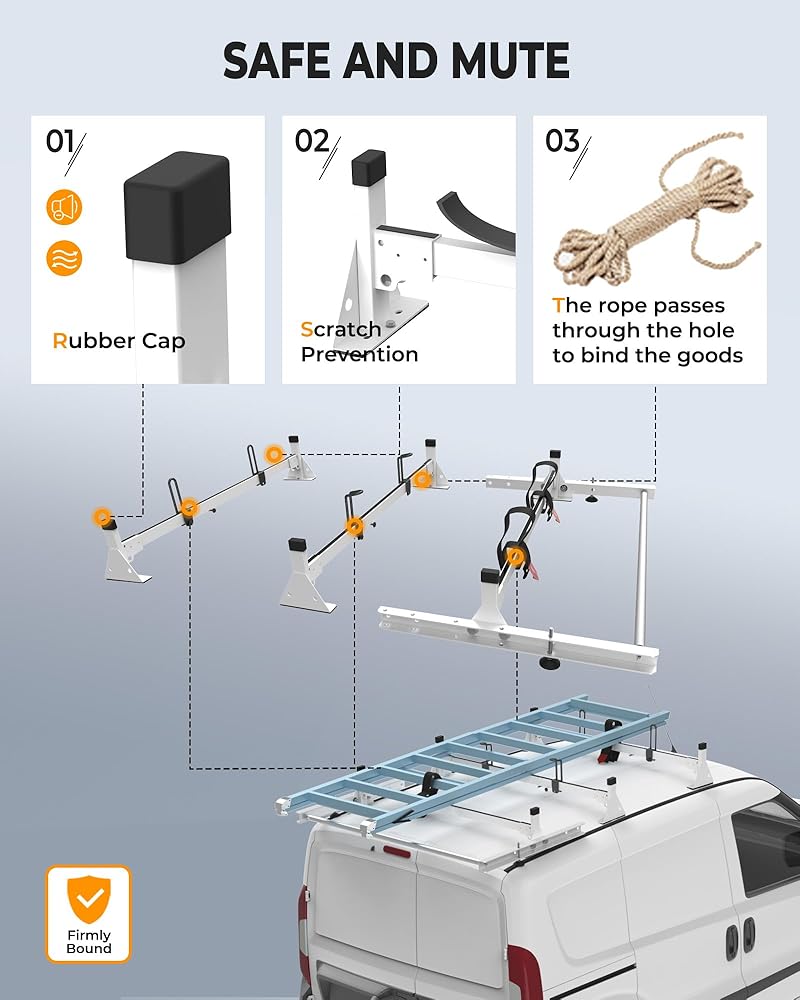 SAFE AND MUTE

01

Rubber Cap

02

Scratch Prevention

03

The rope passes through the hole to bind the goods

Firmly Bound