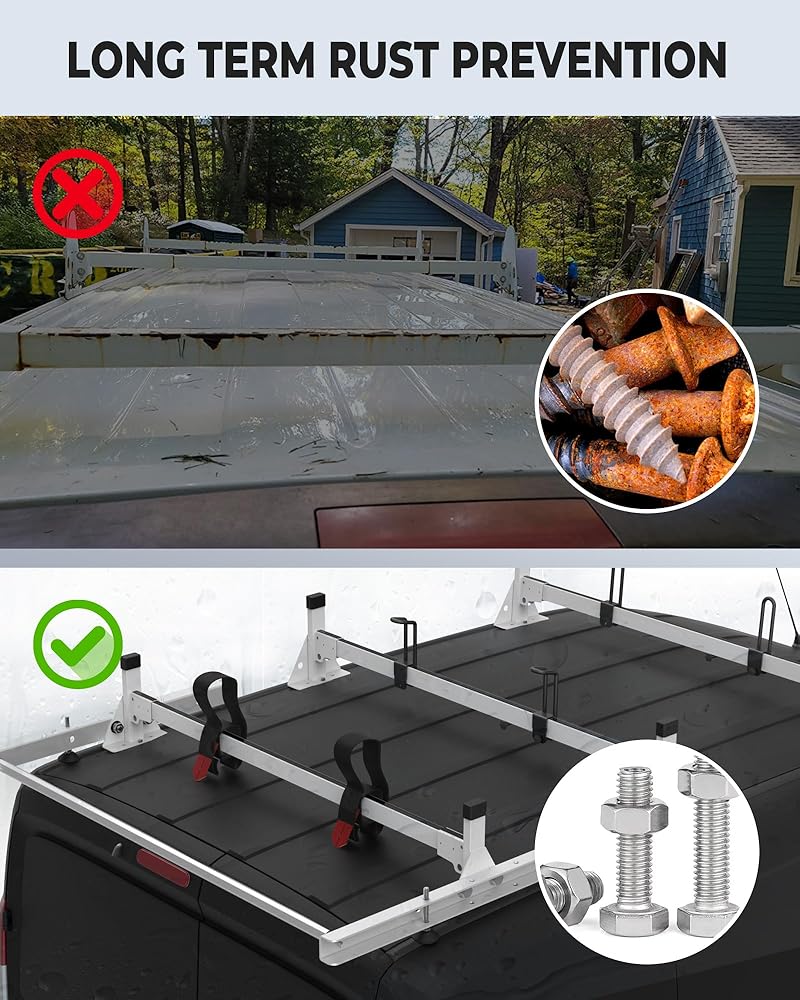 LONG TERM RUST PREVENTION