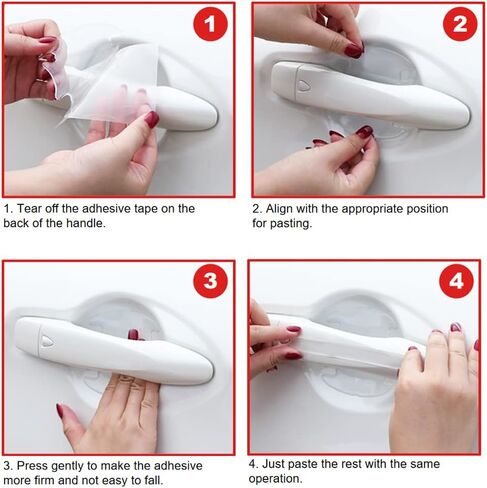 1

1. Tear off the adhesive tape on the back of the handle.

2

2. Align with the appropriate position for pasting.

3

3. Press gently to make the adhesive more firm and not easy to fall.

4

4. Just paste the rest with the same operation.