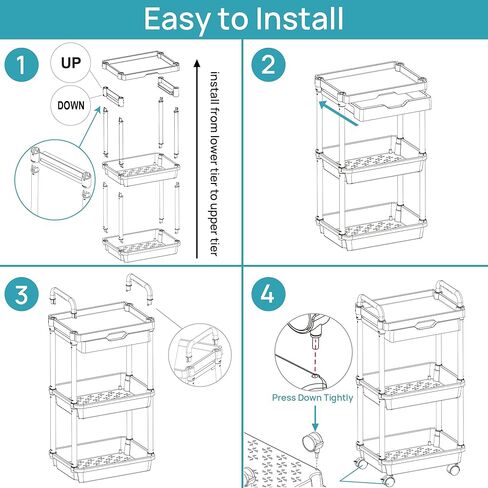 Easy to Install

1

UP

DOWN

install from lower tier to upper tier

2

3

4

Press Down Tightly