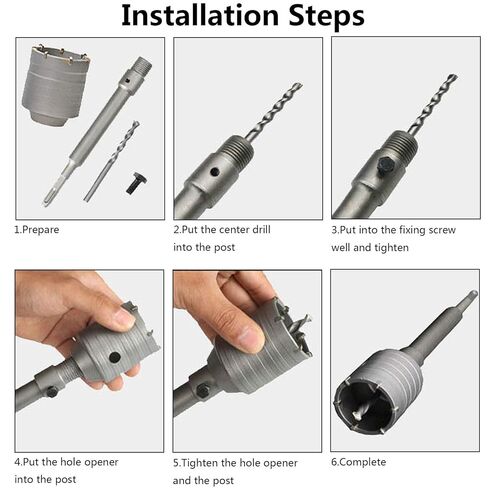 Installation Steps

1.Prepare

2.Put the center drill into the post

3.Put into the fixing screw well and tighten

4.Put the hole opener into the post

5.Tighten the hole opener and the post

6.Complete