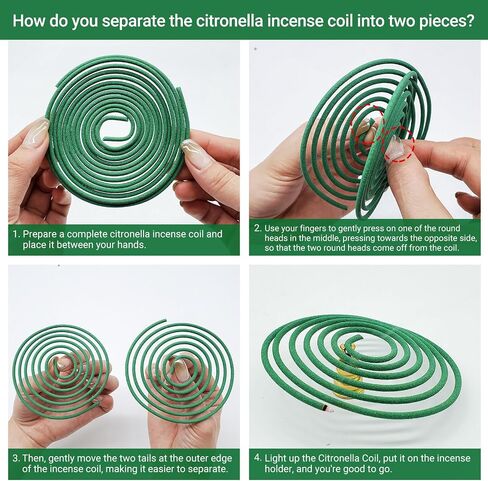 How do you separate the citronella incense coil into two pieces?

1. Prepare a complete citronella incense coil and place it between your hands.

2. Use your fingers to gently press on one of the round heads in the middle, pressing towards the opposite side, so that the two round heads come off from the coil.

3. Then, gently move the two tails at the outer edge of the incense coil, making it easier to separate.

4. Light up the Citronella Coil, put it on the incense holder, and you're good to go.