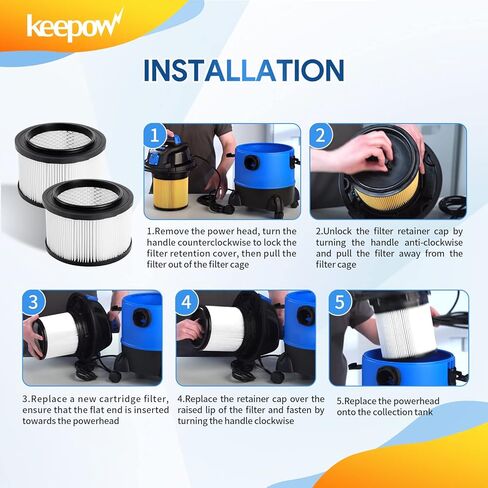 keepow

INSTALLATION

1

2

1.Remove the power head, turn the handle counterclockwise to lock the filter retention cover, then pull the filter out of the filter cage

2.Unlock the filter retainer cap by turning the handle anti-clockwise and pull the filter away from the filter cage

3

4

5

3.Replace a new cartridge filter, ensure that the flat end is inserted towards the powerhead

4.Replace the retainer cap over the raised lip of the filter and fasten by turning the handle clockwise

5.Replace the powerhead onto the collection tank