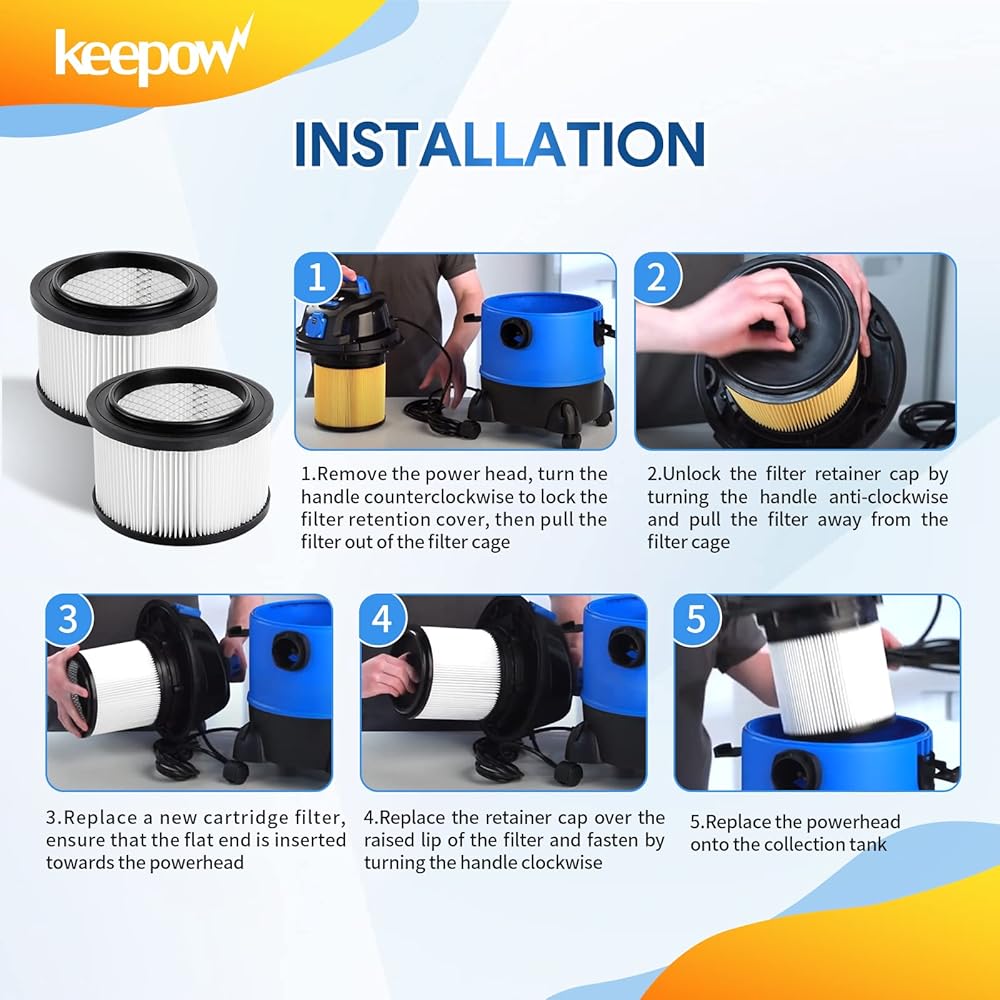 keepow

INSTALLATION

1

2

1.Remove the power head, turn the handle counterclockwise to lock the filter retention cover, then pull the filter out of the filter cage

2.Unlock the filter retainer cap by turning the handle anti-clockwise and pull the filter away from the filter cage

3

4

5

3.Replace a new cartridge filter, ensure that the flat end is inserted towards the powerhead

4.Replace the retainer cap over the raised lip of the filter and fasten by turning the handle clockwise

5.Replace the powerhead onto the collection tank