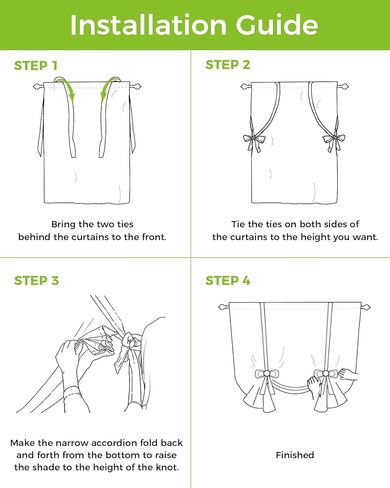 Installation Guide

STEP 1

Bring the two ties behind the curtains to the front.

STEP 2

Tie the ties on both sides of the curtains to the height you want.

STEP 3

Make the narrow accordion fold back and forth from the bottom to raise the shade to the height of the knot.

STEP 4

Finished