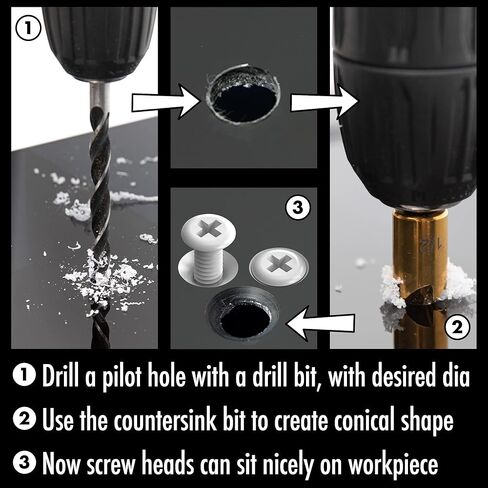 1

3

2

1 Drill a pilot hole with a drill bit, with desired dia

2 Use the countersink bit to create conical shape

3 Now screw heads can sit nicely on workpiece