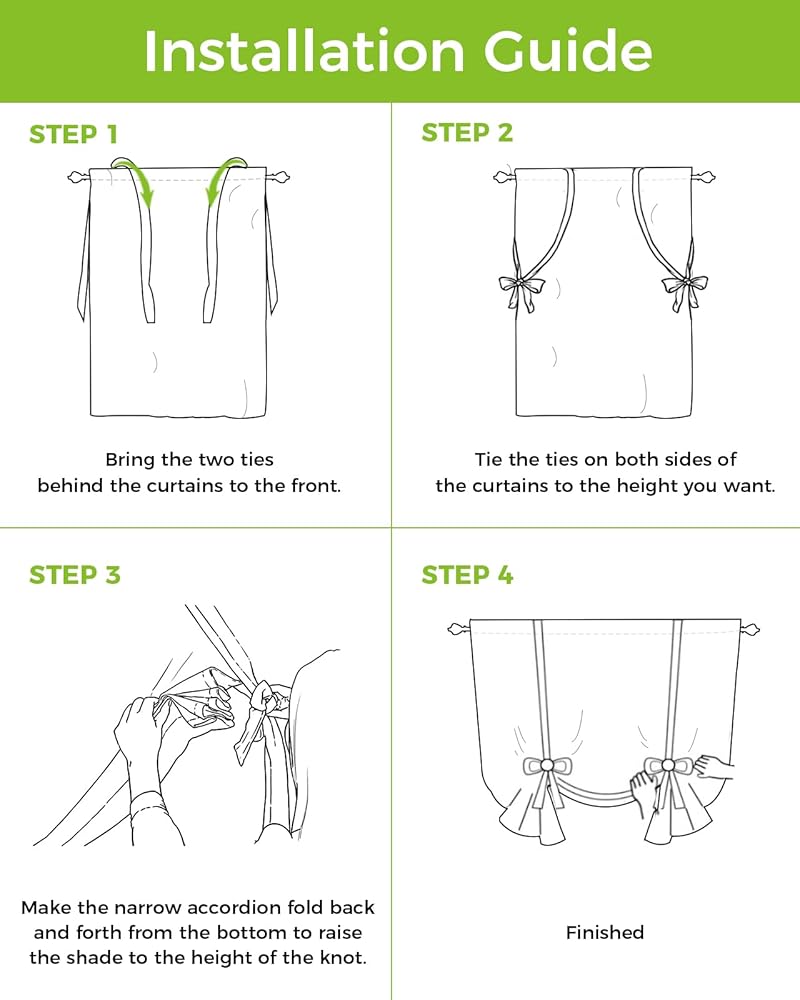 Installation Guide

STEP 1

Bring the two ties behind the curtains to the front.

STEP 2

Tie the ties on both sides of the curtains to the height you want.

STEP 3

Make the narrow accordion fold back and forth from the bottom to raise the shade to the height of the knot.

STEP 4

Finished