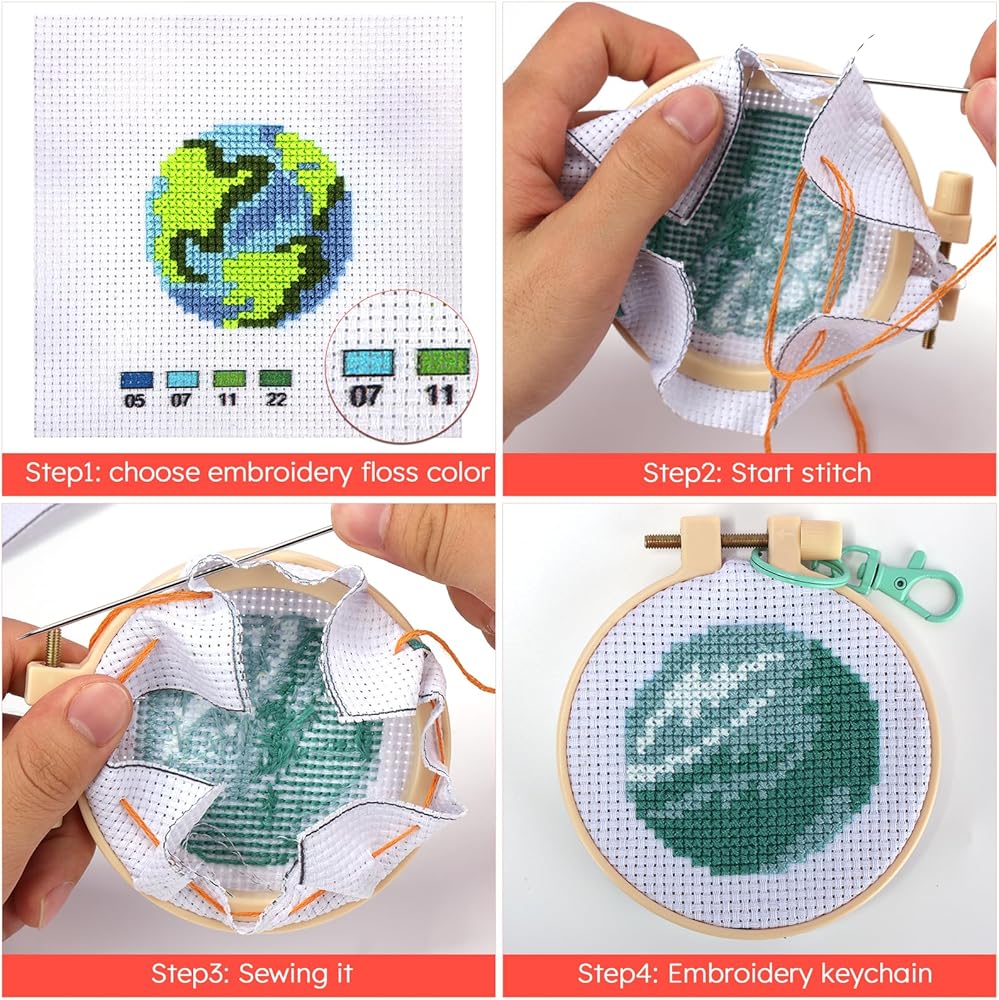 05 07 11 22

07 11

Step1: choose embroidery floss color

Step2: Start stitch

Step3: Sewing it

Step4: Embroidery keychain