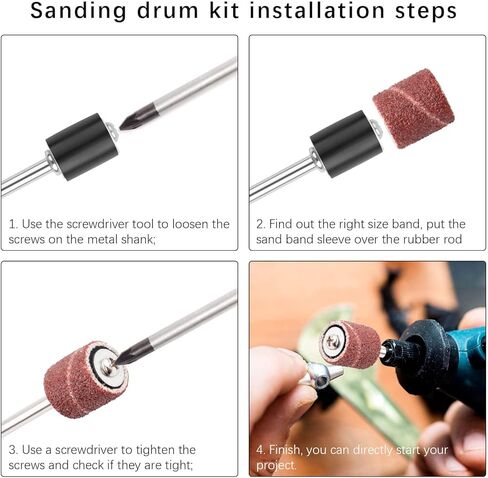 Sanding drum kit installation steps

1. Use the screwdriver tool to loosen the screws on the metal shank;

2. Find out the right size band, put the sand band sleeve over the rubber rod

3. Use a screwdriver to tighten the screws and check if they are tight;

4. Finish, you can directly start your project.