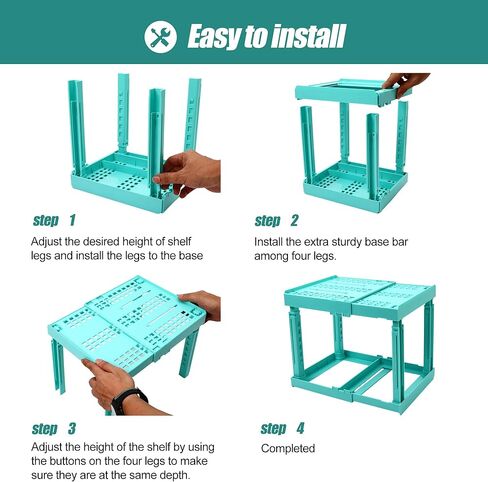 Easy to install

step 1

Adjust the desired height of shelf legs and install the legs to the base

step 2

Install the extra sturdy base bar among four legs.

step 3

Adjust the height of the shelf by using the buttons on the four legs to make sure they are at the same depth.

step 4

Completed