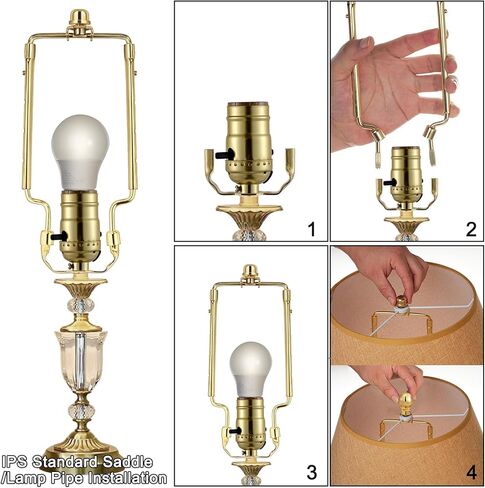 1

2

3

4

IPS Standard Saddle /Lamp Pipe Installation