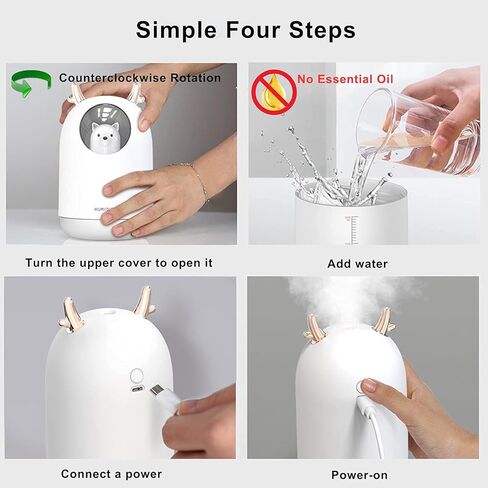 Simple Four Steps

Counterclockwise Rotation

Turn the upper cover to open it

No Essential Oil

Add water

Connect a power

Power-on