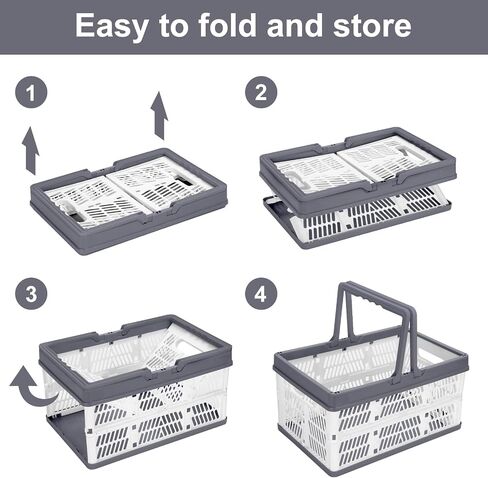 Easy to fold and store

1

2

3

4