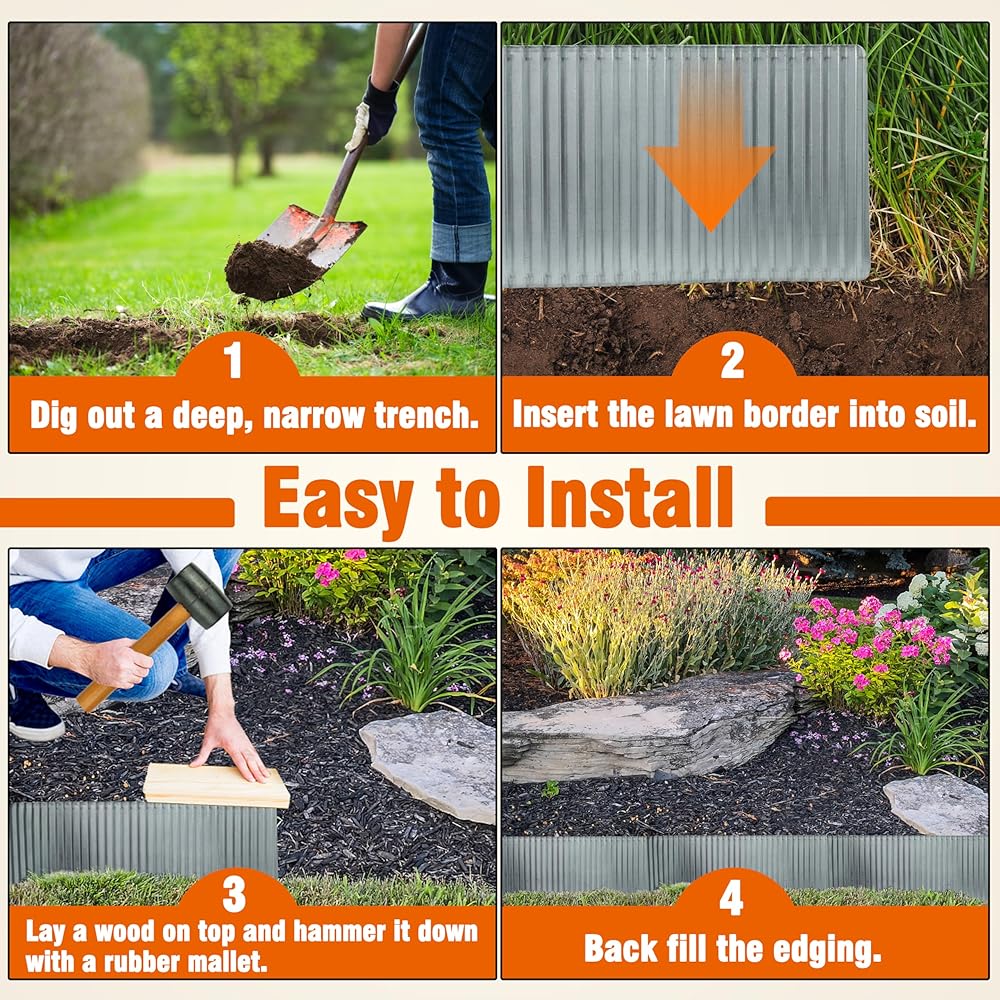 1
Dig out a deep, narrow trench.

2
Insert the lawn border into soil.

Easy to Install

3
Lay a wood on top and hammer it down with a rubber mallet.

4
Back fill the edging.