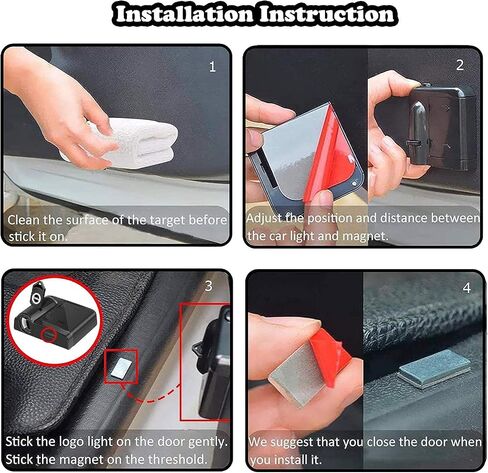 Installation Instruction

1

Clean the surface of the target before stick it on.

2

Adjust the position and distance between the car light and magnet.

3

Stick the logo light on the door gently. Stick the magnet on the threshold.

4

We suggest that you close the door when you install it.