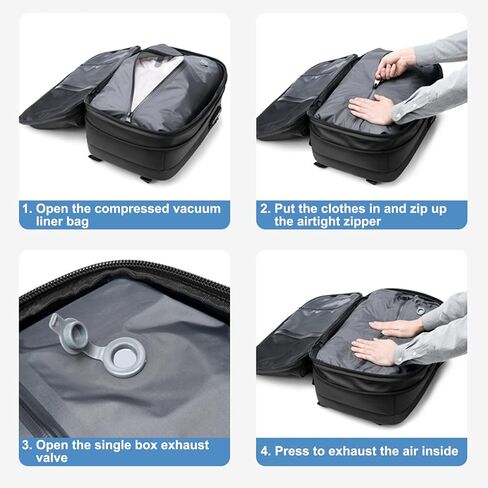 1. Open the compressed vacuum liner bag

2. Put the clothes in and zip up the airtight zipper

3. Open the single box exhaust valve

4. Press to exhaust the air inside