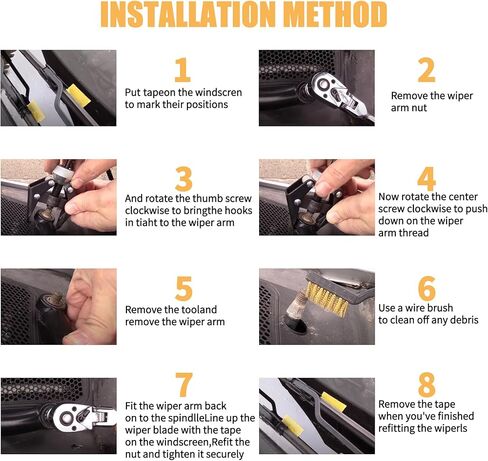 INSTALLATION METHOD

1
Put tapeon the windscren to mark their positions

2
Remove the wiper arm nut

3
And rotate the thumb screw clockwise to bringthe hooks in tiaht to the wiper arm

4
Now rotate the center screw clockwise to push down on the wiper arm thread

5
Remove the tooland remove the wiper arm

6
Use a wire brush to clean off any debris

7
Fit the wiper arm back on to the spindlleLine up the wiper blade with the tape on the windscreen,Refit the nut and tighten it securely

8
Remove the tape when you've finished refitting the wiperls