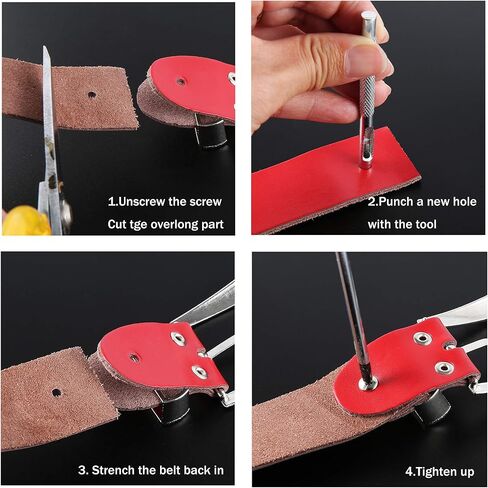 1.Unscrew the screw
Cut tge overlong part

2.Punch a new hole
with the tool

3. Strench the belt back in

4.Tighten up