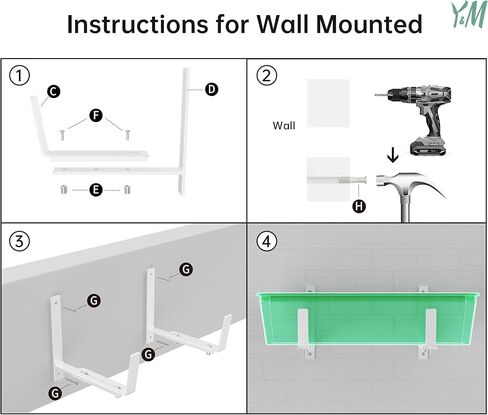 Instructions for Wall Mounted

Y&M

①
C
D
F
E

②
Wall
H

③
G
G
G
G

④