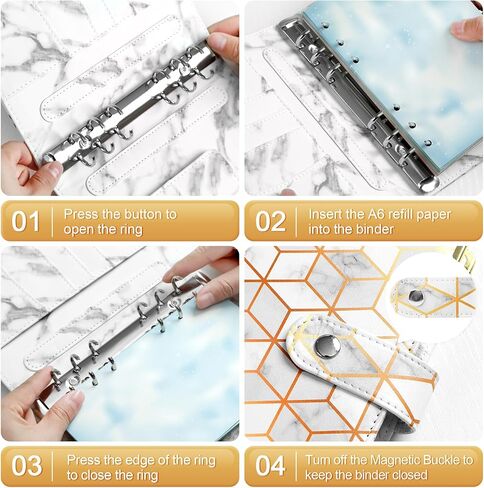 01 Press the button to open the ring

02 Insert the A6 refill paper into the binder

03 Press the edge of the ring to close the ring

04 Turn off the Magnetic Buckle to keep the binder closed