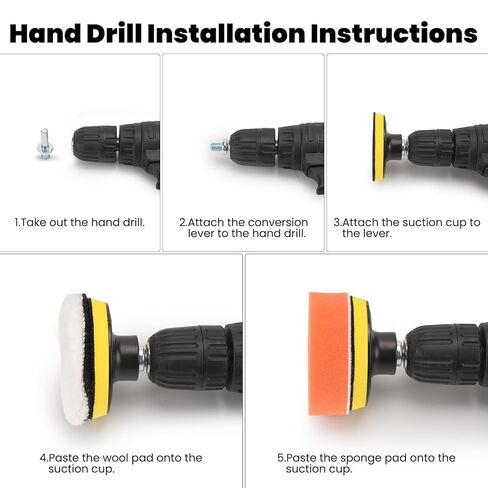 Hand Drill Installation Instructions

1.Take out the hand drill.

2.Attach the conversion lever to the hand drill.

3.Attach the suction cup to the lever.

4.Paste the wool pad onto the suction cup.

5.Paste the sponge pad onto the suction cup.