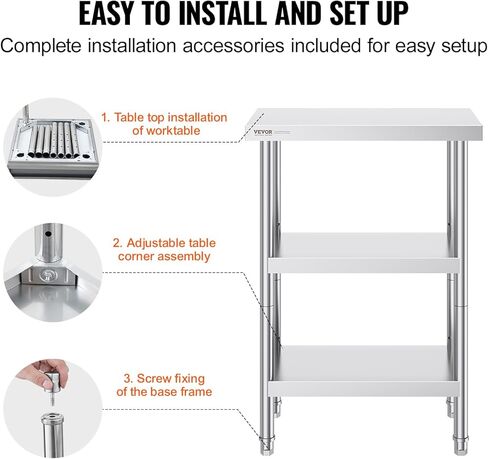 EASY TO INSTALL AND SET UP

Complete installation accessories included for easy setup

1. Table top installation of worktable

VEVOR

2. Adjustable table corner assembly

3. Screw fixing of the base frame