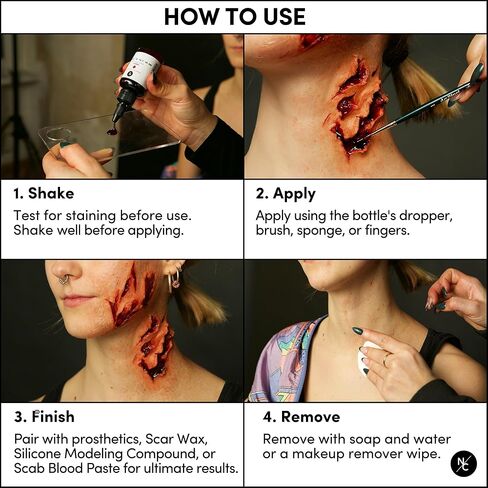 HOW TO USE

1. Shake
Test for staining before use. Shake well before applying.

2. Apply
Apply using the bottle's dropper, brush, sponge, or fingers.

3. Finish
Pair with prosthetics, Scar Wax, Silicone Modeling Compound, or Scab Blood Paste for ultimate results.

4. Remove
Remove with soap and water or a makeup remover wipe.

NYC