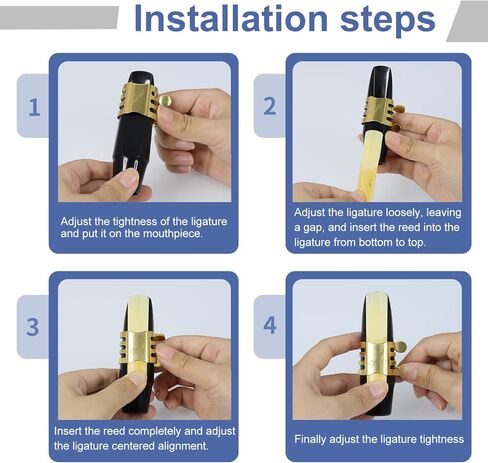 Installation steps

1

Adjust the tightness of the ligature and put it on the mouthpiece.

2

Adjust the ligature loosely, leaving a gap, and insert the reed into the ligature from bottom to top.

3

Insert the reed completely and adjust the ligature centered alignment.

4

Finally adjust the ligature tightness