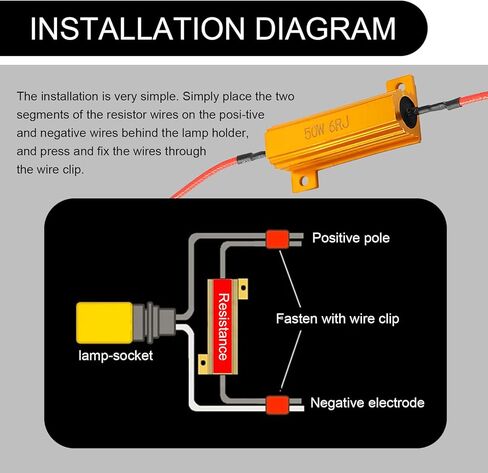 INSTALLATION DIAGRAM

The installation is very simple. Simply place the two segments of the resistor wires on the posi-tive and negative wires behind the lamp holder, and press and fix the wires through the wire clip.

50W 6RJ

Positive pole

Resistance

Fasten with wire clip

lamp-socket

Negative electrode