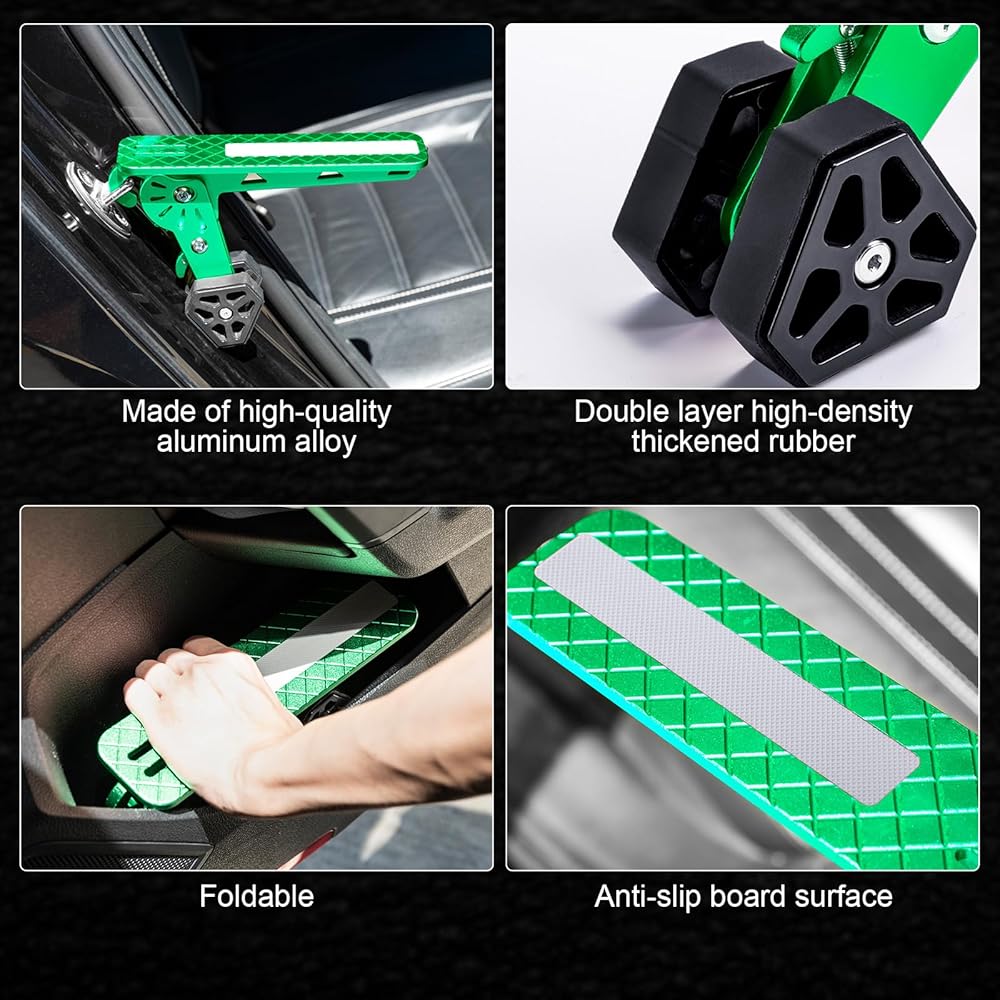 Made of high-quality aluminum alloy

Double layer high-density thickened rubber

Foldable

Anti-slip board surface