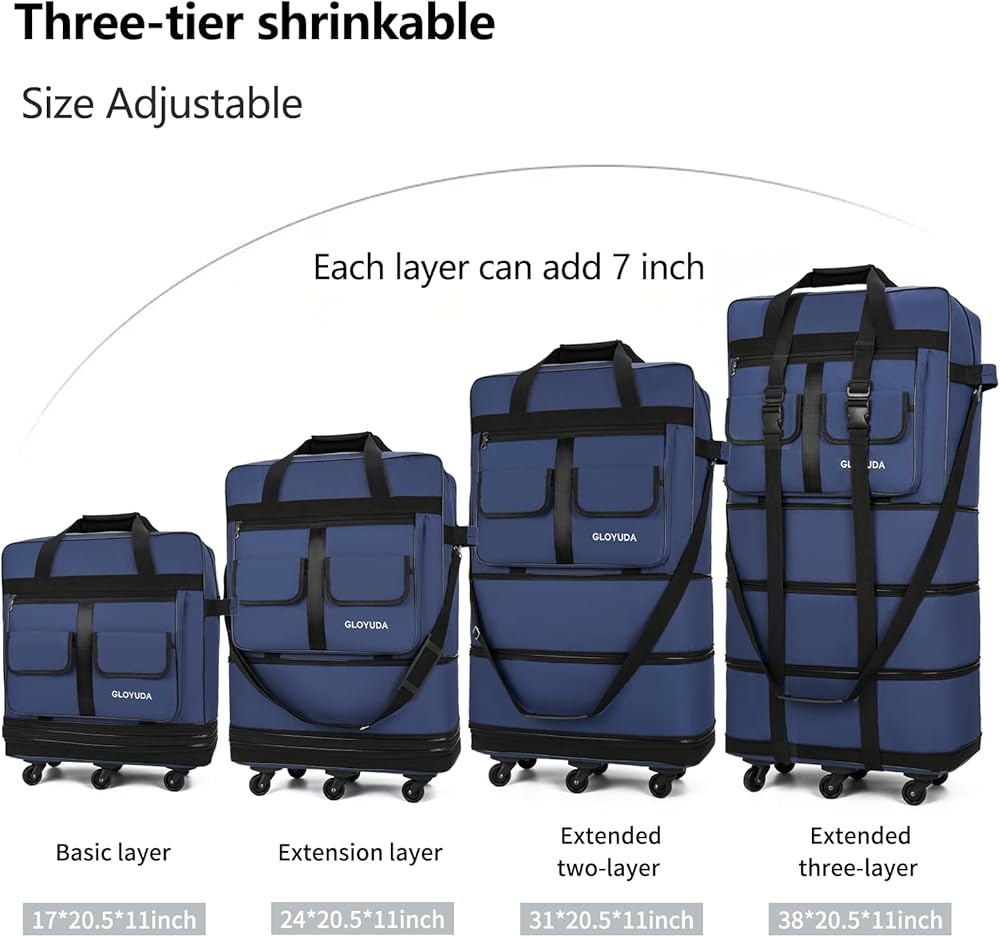 Three-tier shrinkable

Size Adjustable

Each layer can add 7 inch

GLOYUDA

GLOYUDA

GLOYUDA

GLOYUDA

Basic layer

17*20.5*11inch

Extension layer

24*20.5*11inch

Extended two-layer

31*20.5*11inch

Extended three-layer

38*20.5*11inch