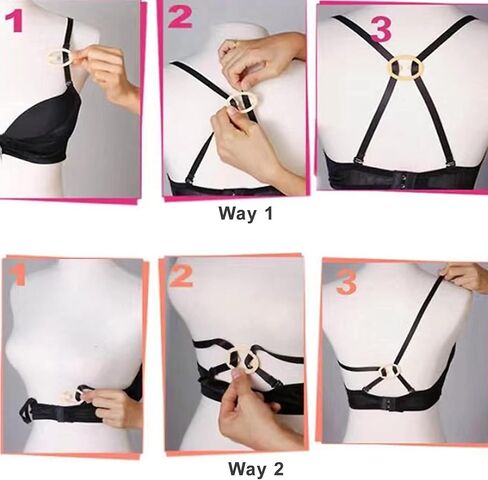 1

2

3

Way 1

1

2

3

Way 2