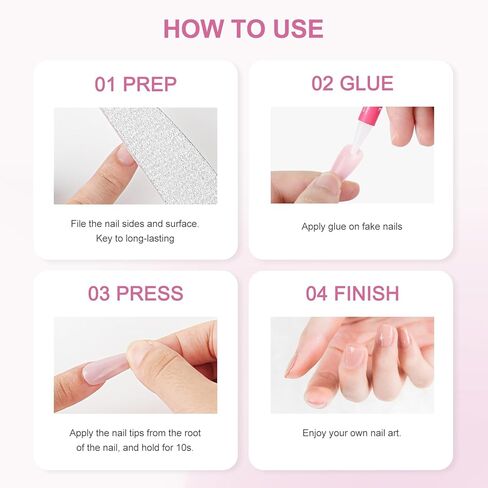 HOW TO USE

01 PREP

File the nail sides and surface. Key to long-lasting

02 GLUE

Apply glue on fake nails

03 PRESS

Apply the nail tips from the root of the nail, and hold for 10s.

04 FINISH

Enjoy your own nail art.