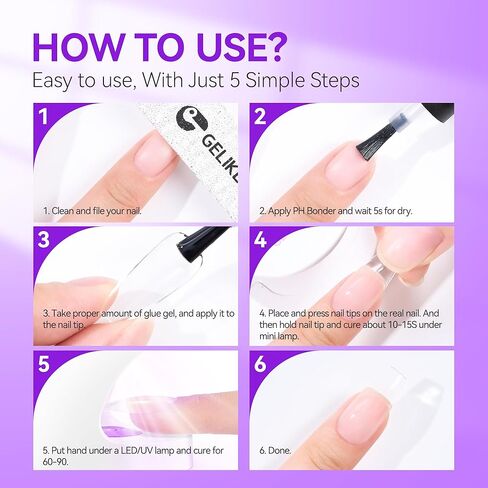 HOW TO USE?
Easy to use, With Just 5 Simple Steps

1
GELIKE
1. Clean and file your nail.

2
2. Apply PH Bonder and wait 5s for dry.

3
3. Take proper amount of glue gel, and apply it to the nail tip.

4
4. Place and press nail tips on the real nail. And then hold nail tip and cure about 10-15S under mini lamp.

5
5. Put hand under a LED/UV lamp and cure for 60-90.

6
6. Done.