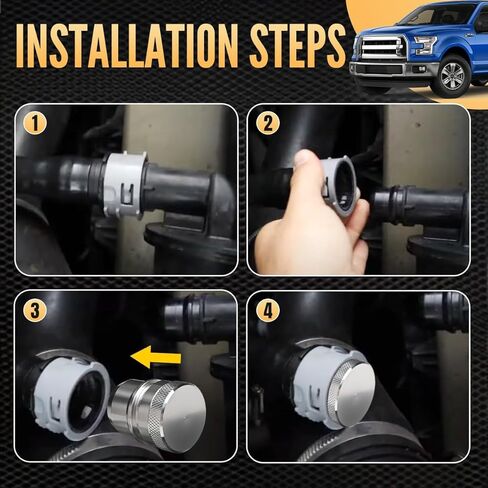 INSTALLATION STEPS

1

2

3

4