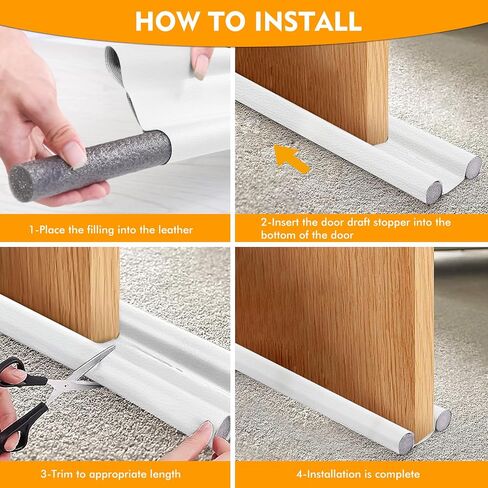 HOW TO INSTALL

1-Place the filling into the leather

2-Insert the door draft stopper into the bottom of the door

3-Trim to appropriate length

4-Installation is complete