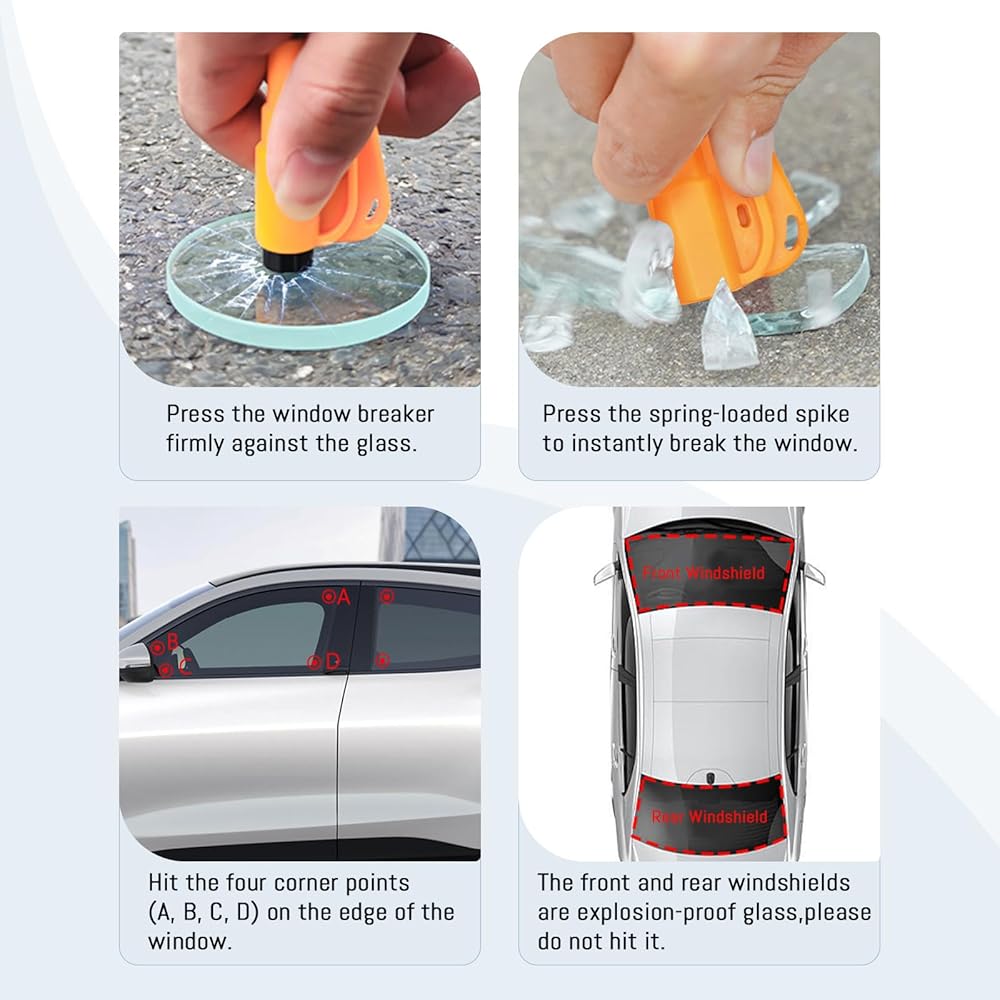 Press the window breaker firmly against the glass.

Press the spring-loaded spike to instantly break the window.

A
B
C
D

Hit the four corner points (A, B, C, D) on the edge of the window.

Front Windshield

Rear Windshield

The front and rear windshields are explosion-proof glass,please do not hit it.