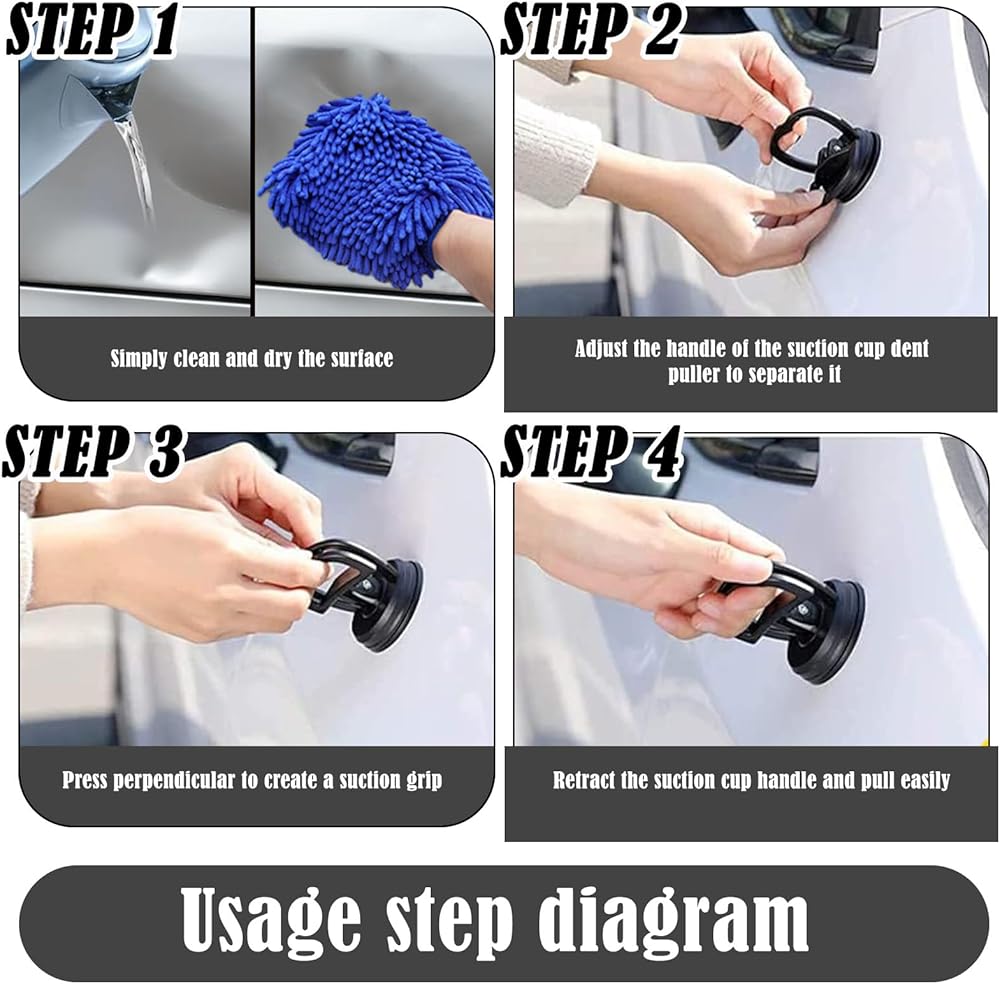 STEP 1

Simply clean and dry the surface

STEP 2

Adjust the handle of the suction cup dent puller to separate it

STEP 3

Press perpendicular to create a suction grip

STEP 4

Retract the suction cup handle and pull easily

Usage step diagram