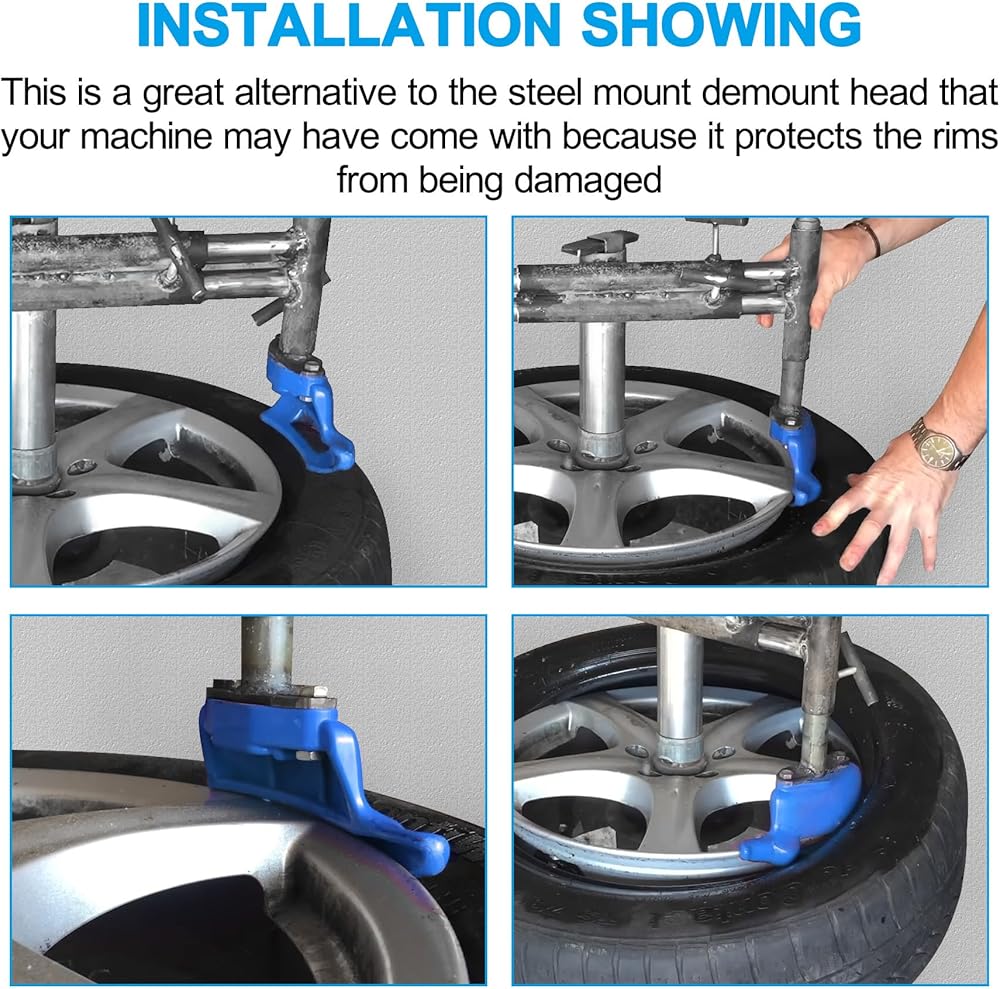 INSTALLATION SHOWING

This is a great alternative to the steel mount demount head that your machine may have come with because it protects the rims from being damaged