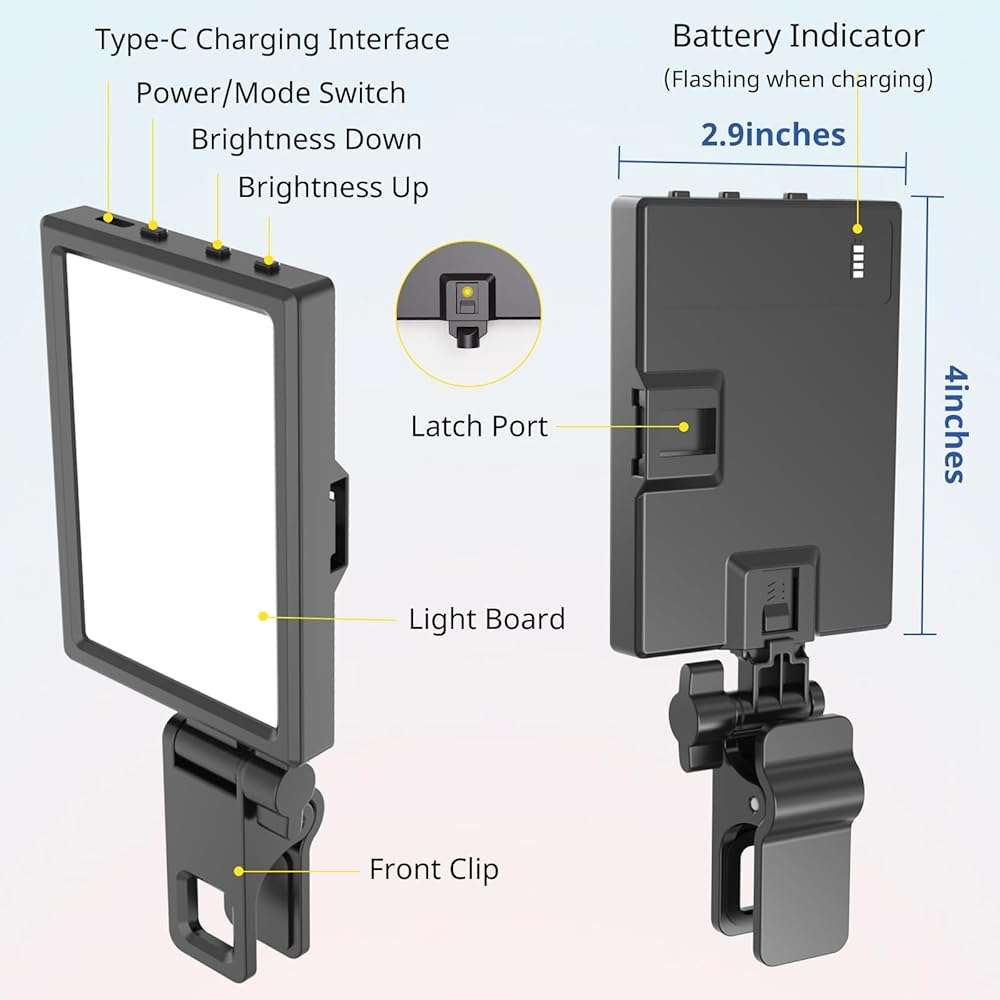 Type-C Charging Interface
Power/Mode Switch
Brightness Down
Brightness Up

Battery Indicator
(Flashing when charging)

2.9inches

4inches

Latch Port

Light Board

Front Clip