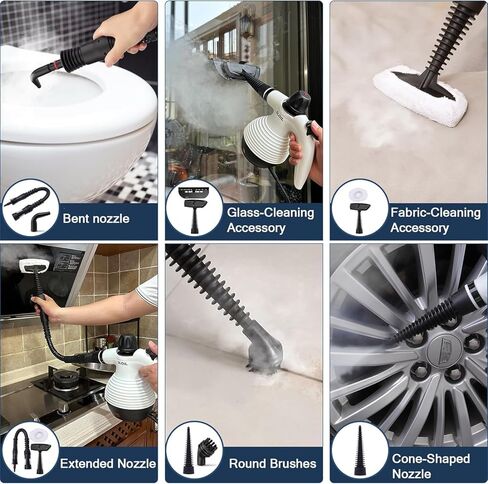 Bent nozzle

Glass-Cleaning Accessory

Fabric-Cleaning Accessory

Extended Nozzle

Round Brushes

Cone-Shaped Nozzle