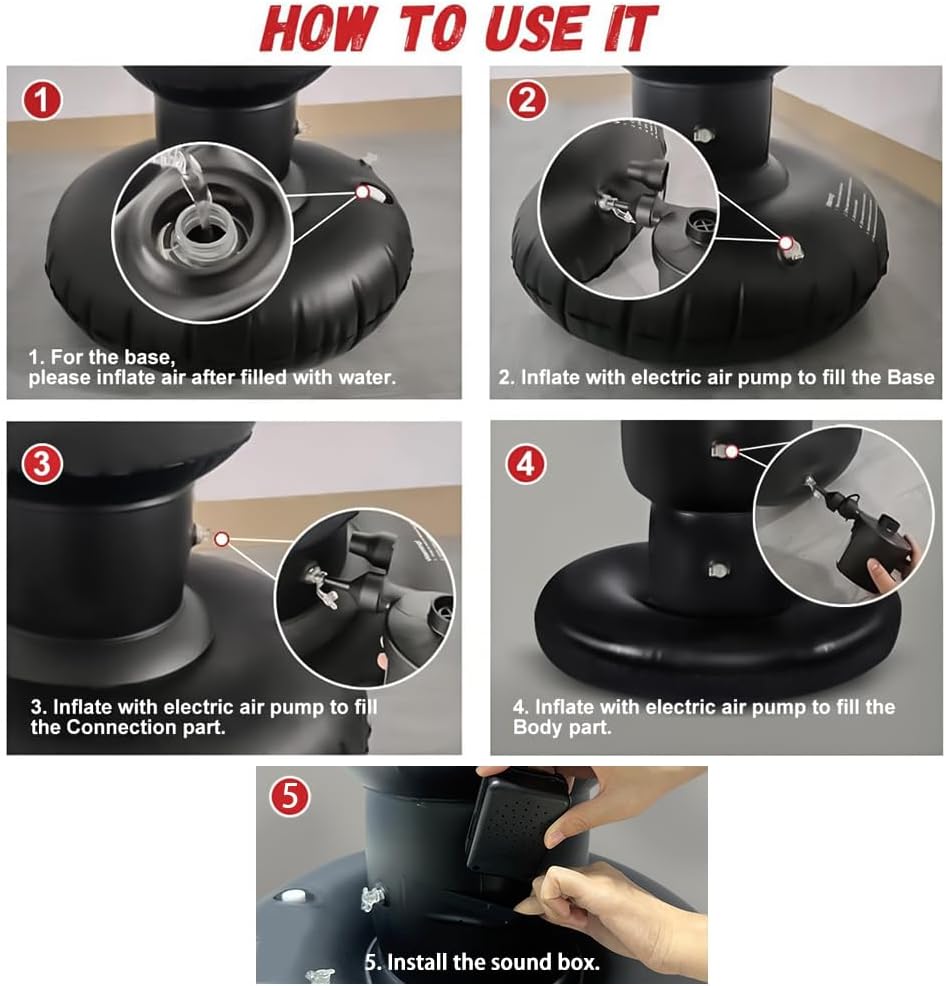 HOW TO USE IT

1

1. For the base, please inflate air after filled with water.

2

2. Inflate with electric air pump to fill the Base

3

3. Inflate with electric air pump to fill the Connection part.

4

4. Inflate with electric air pump to fill the Body part.

5

5. Install the sound box.