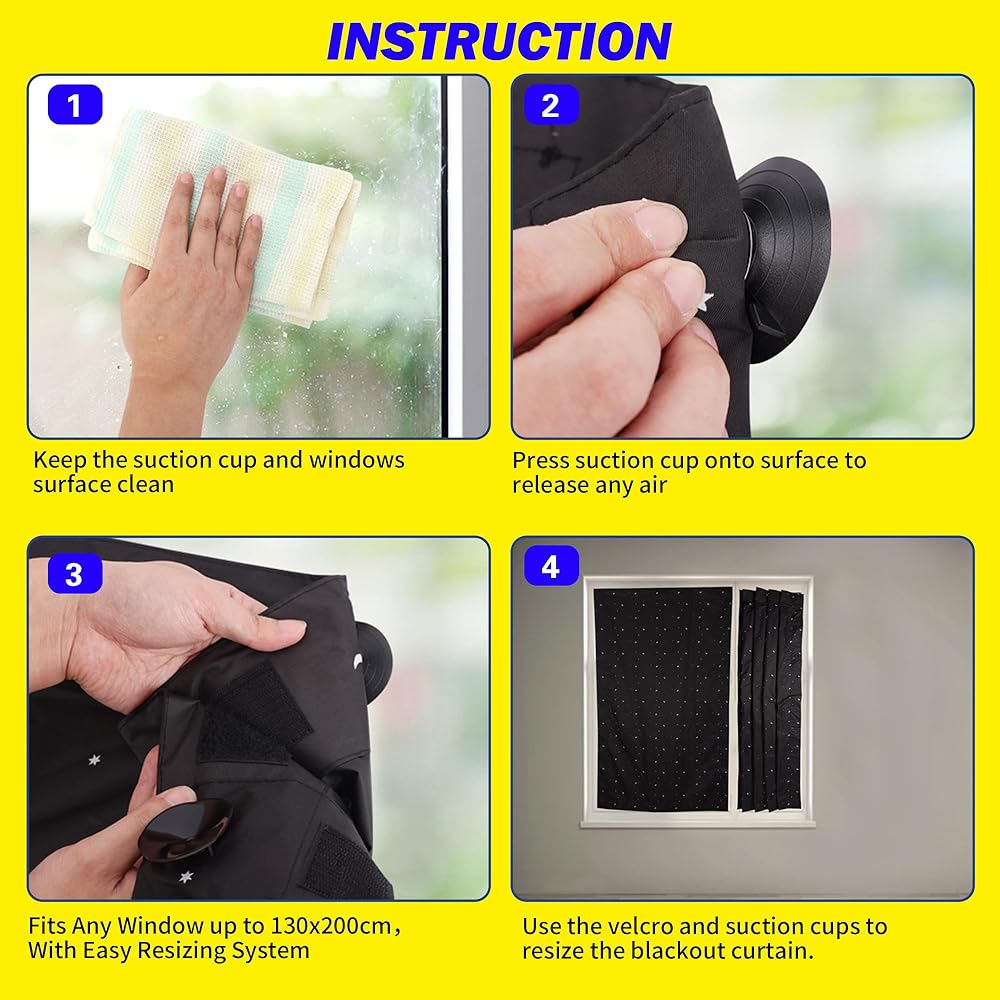 INSTRUCTION

1

Keep the suction cup and windows surface clean

2

Press suction cup onto surface to release any air

3

Fits Any Window up to 130x200cm, With Easy Resizing System

4

Use the velcro and suction cups to resize the blackout curtain.