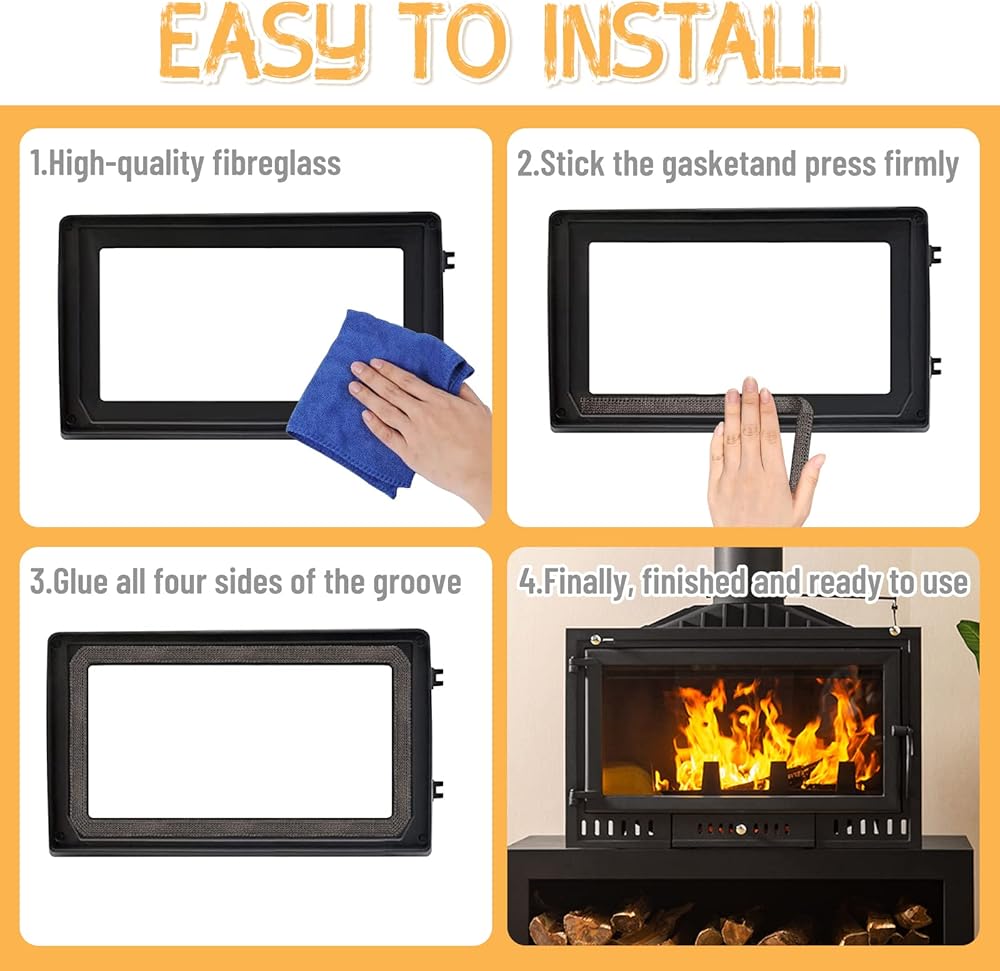 EASY TO INSTALL

1.High-quality fibreglass

2.Stick the gasketand press firmly

3.Glue all four sides of the groove

4.Finally, finished and ready to use