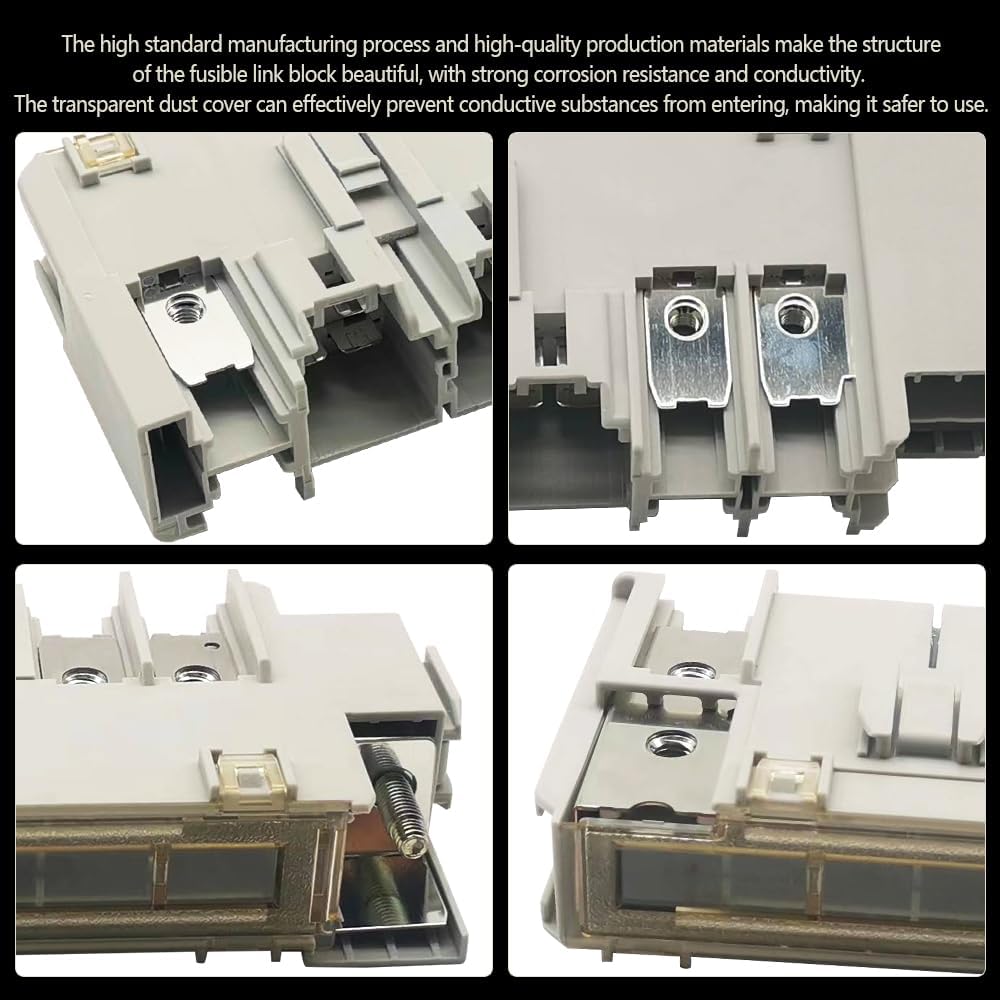 The high standard manufacturing process and high-quality production materials make the structure of the fusible link block beautiful, with strong corrosion resistance and conductivity.
The transparent dust cover can effectively prevent conductive substances from entering, making it safer to use.