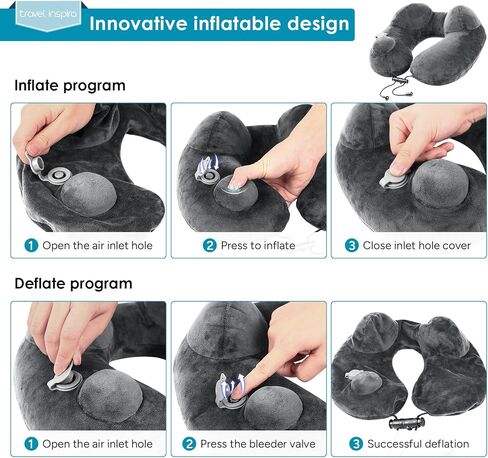 travel inspira

Innovative inflatable design

Inflate program

1 Open the air inlet hole

2 Press to inflate

3 Close inlet hole cover

Deflate program

1 Open the air inlet hole

2 Press the bleeder valve

3 Successful deflation