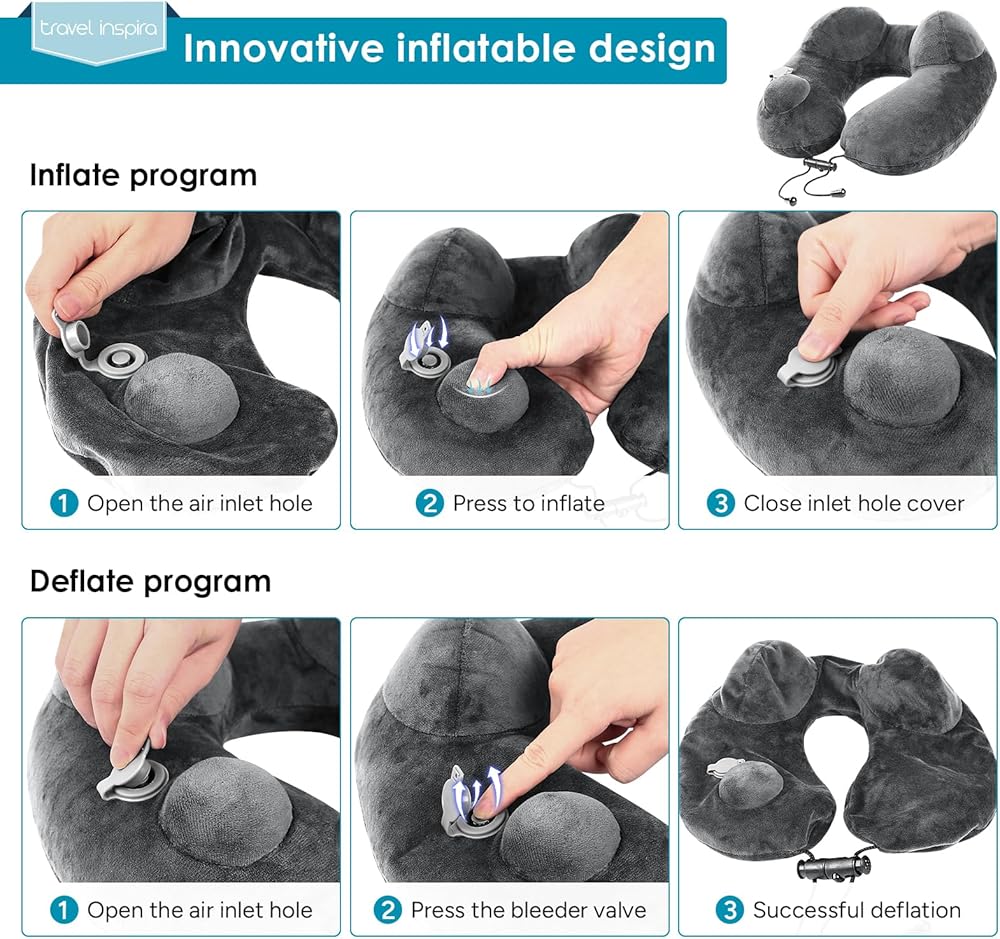 travel inspira

Innovative inflatable design

Inflate program

1 Open the air inlet hole

2 Press to inflate

3 Close inlet hole cover

Deflate program

1 Open the air inlet hole

2 Press the bleeder valve

3 Successful deflation