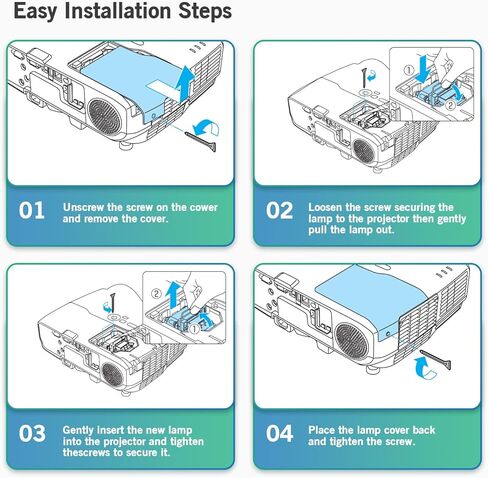 Easy Installation Steps

①
②

01 Unscrew the screw on the cower and remove the cover.

02 Loosen the screw securing the lamp to the projector then gently pull the lamp out.

②
①

03 Gently insert the new lamp into the projector and tighten thescrews to secure it.

04 Place the lamp cover back and tighten the screw.